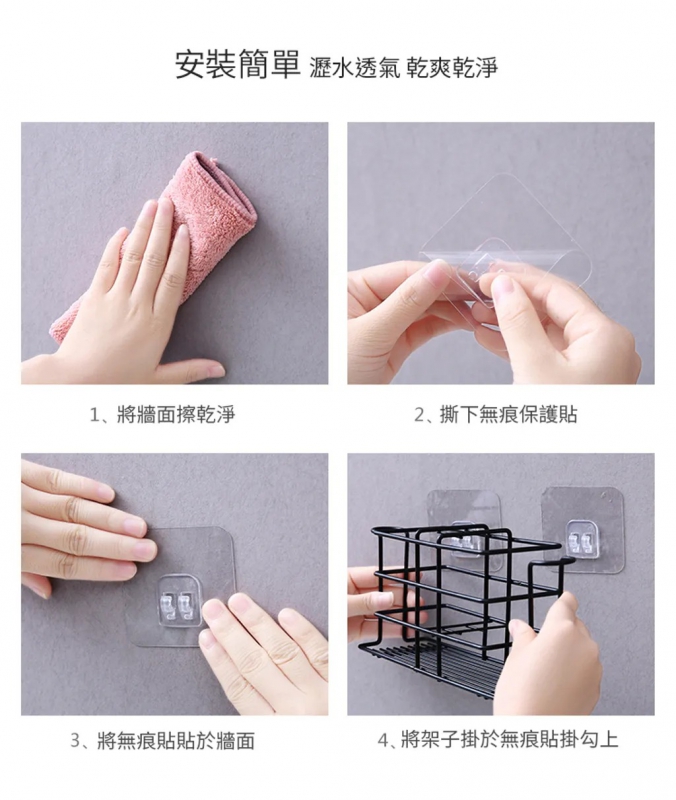 安裝簡單 瀝水透氣 乾爽乾淨

1、將牆面擦乾淨

2、撕下無痕保護貼

3、將無痕貼貼於牆面

4、將架子掛於無痕貼掛勾上